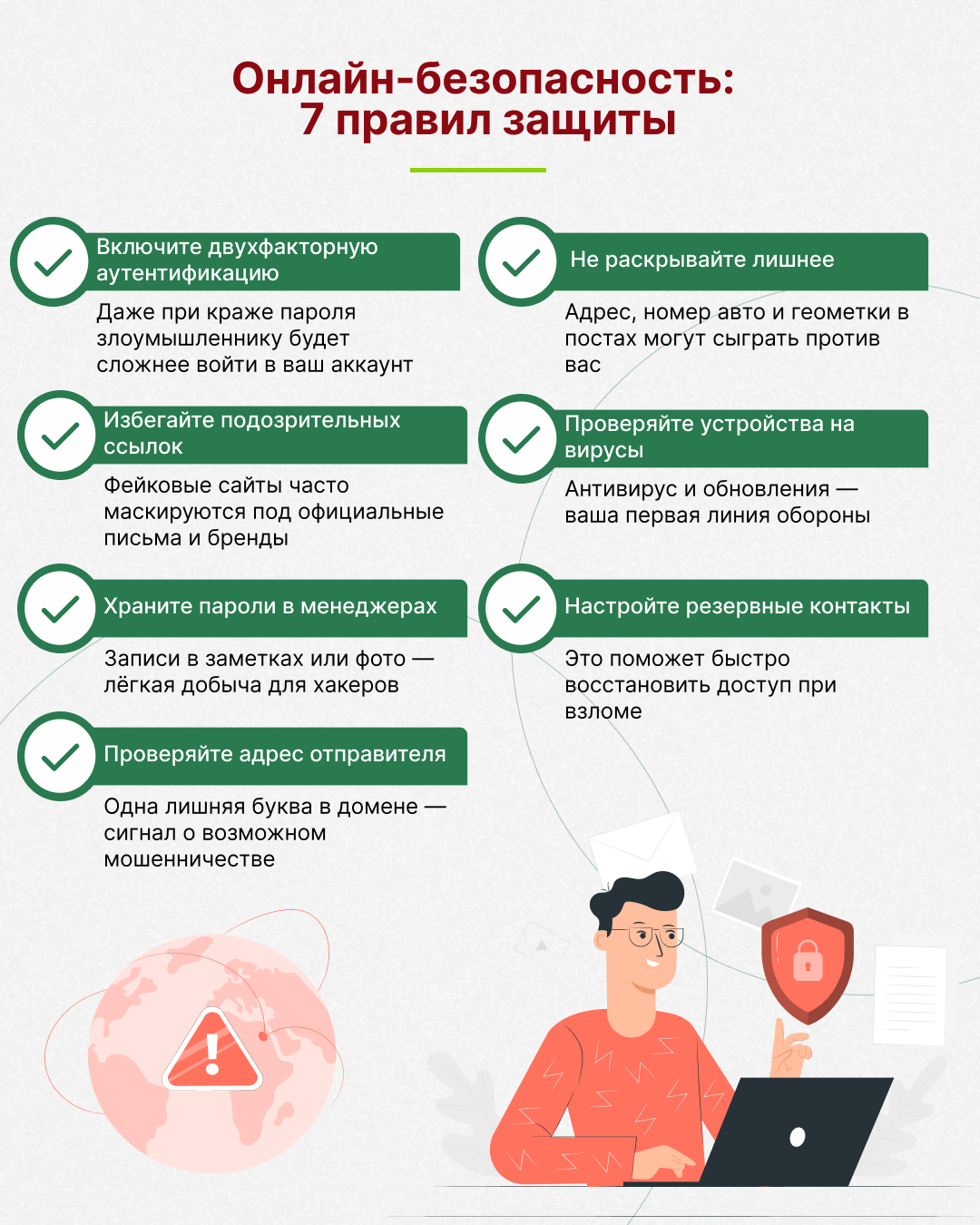 Онлайн-безопасность:
7 правил защиты

Включите двухфакторную аутентификацию

Даже при краже пароля злоумышленнику будет сложнее войти в ваш аккаунт

Избегайте подозрительных ссылок

Фейковые сайты часто маскируются под официальные письма и бренды

Храните пароли в менеджерах

Записи в заметках или фото — лёгкая добыча для хакеров

Проверяйте адрес отправителя

Одна лишняя буква в домене — сигнал о возможном мошенничестве

Не раскрывайте лишнее

Адрес, номер авто и геометки в постах могут сыграть против вас

Проверяйте устройства на вирусы

Антивирус и обновления — ваша первая линия обороны

Настройте резервные контакты

Это поможет быстро восстановить доступ при взломе