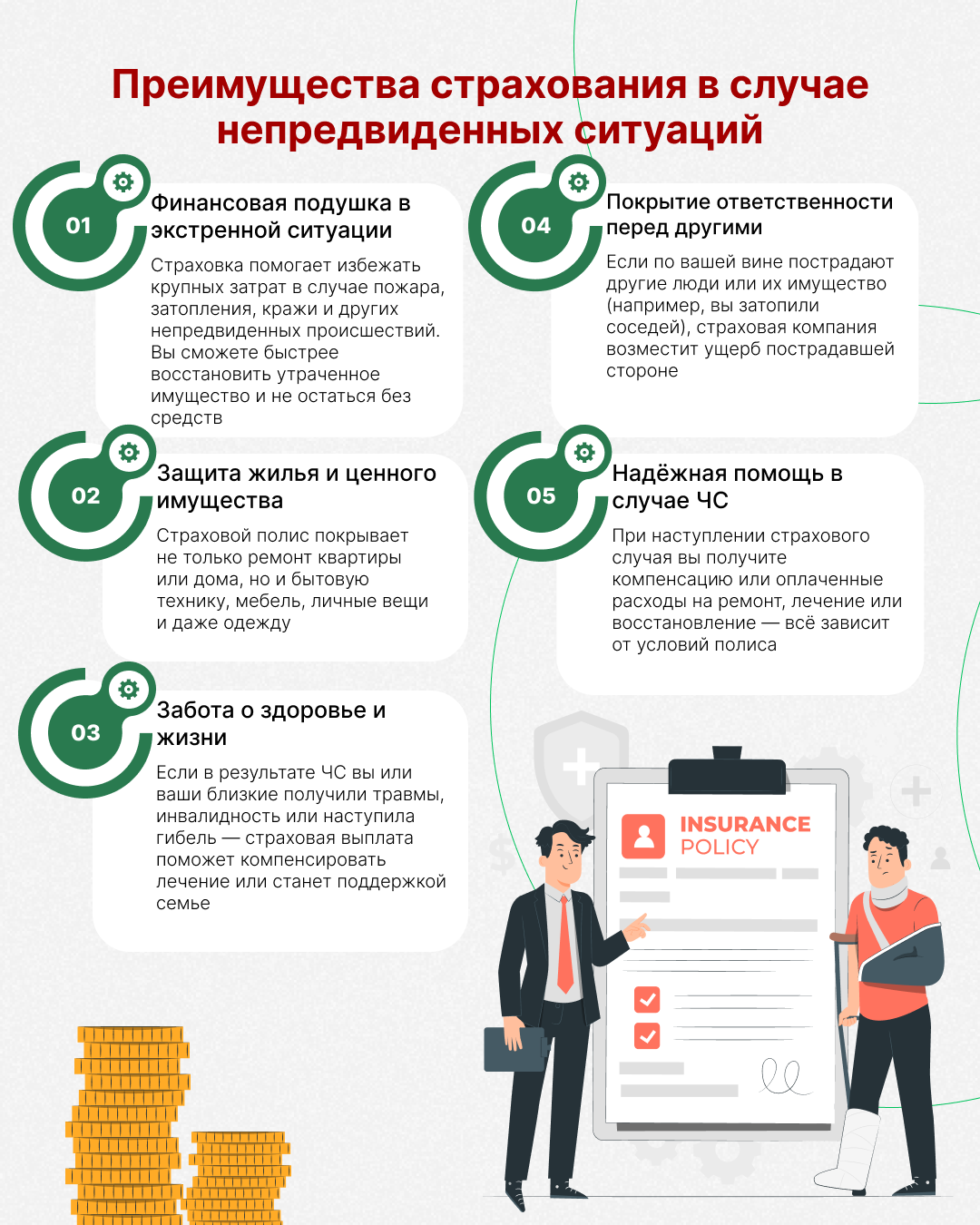 Преимущества страхования в случае непредвиденных ситуаций

01

Финансовая подушка в экстренной ситуации

Страховка помогает избежать крупных затрат в случае пожара, затопления, кражи и других непредвиденных происшествий. Вы сможете быстрее восстановить утраченное имущество и не остаться без средств

02

Защита жилья и ценного имущества

Страховой полис покрывает не только ремонт квартиры или дома, но и бытовую технику, мебель, личные вещи и даже одежду

03

Забота о здоровье и жизни

Если в результате ЧС вы или ваши близкие получили травмы, инвалидность или наступила гибель — страховая выплата поможет компенсировать лечение или станет поддержкой семье

04

Покрытие ответственности перед другими

Если по вашей вине пострадают другие люди или их имущество (например, вы затопили соседей), страховая компания возместит ущерб пострадавшей стороне

05

Надёжная помощь в случае ЧС

При наступлении страхового случая вы получите компенсацию или оплаченные расходы на ремонт, лечение или восстановление — всё зависит от условий полиса

INSURANCE POLICY