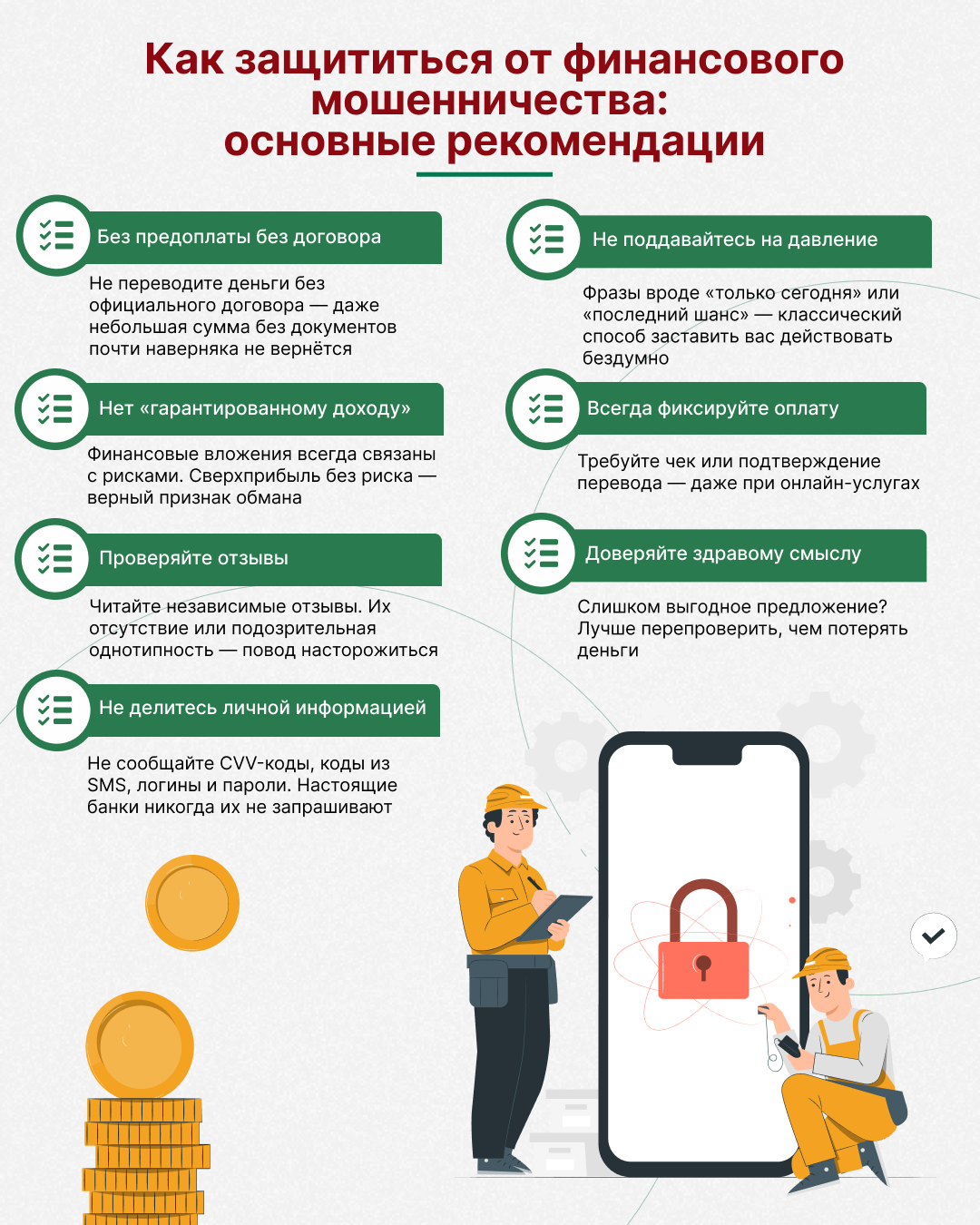 Как защититься от финансового мошенничества: основные рекомендации

Без предоплаты без договора

Не переводите деньги без официального договора — даже небольшая сумма без документов почти наверняка не вернётся

Нет «гарантированному доходу»

Финансовые вложения всегда связаны с рисками. Сверхприбыль без риска — верный признак обмана

Проверяйте отзывы

Читайте независимые отзывы. Их отсутствие или подозрительная однотипность — повод насторожиться

Не делитесь личной информацией

Не сообщайте CVV-коды, коды из SMS, логины и пароли. Настоящие банки никогда их не запрашивают

Не поддавайтесь на давление

Фразы вроде «только сегодня» или «последний шанс» — классический способ заставить вас действовать бездумно

Всегда фиксируйте оплату

Требуйте чек или подтверждение перевода — даже при онлайн-услугах

Доверяйте здравому смыслу

Слишком выгодное предложение? Лучше перепроверить, чем потерять деньги