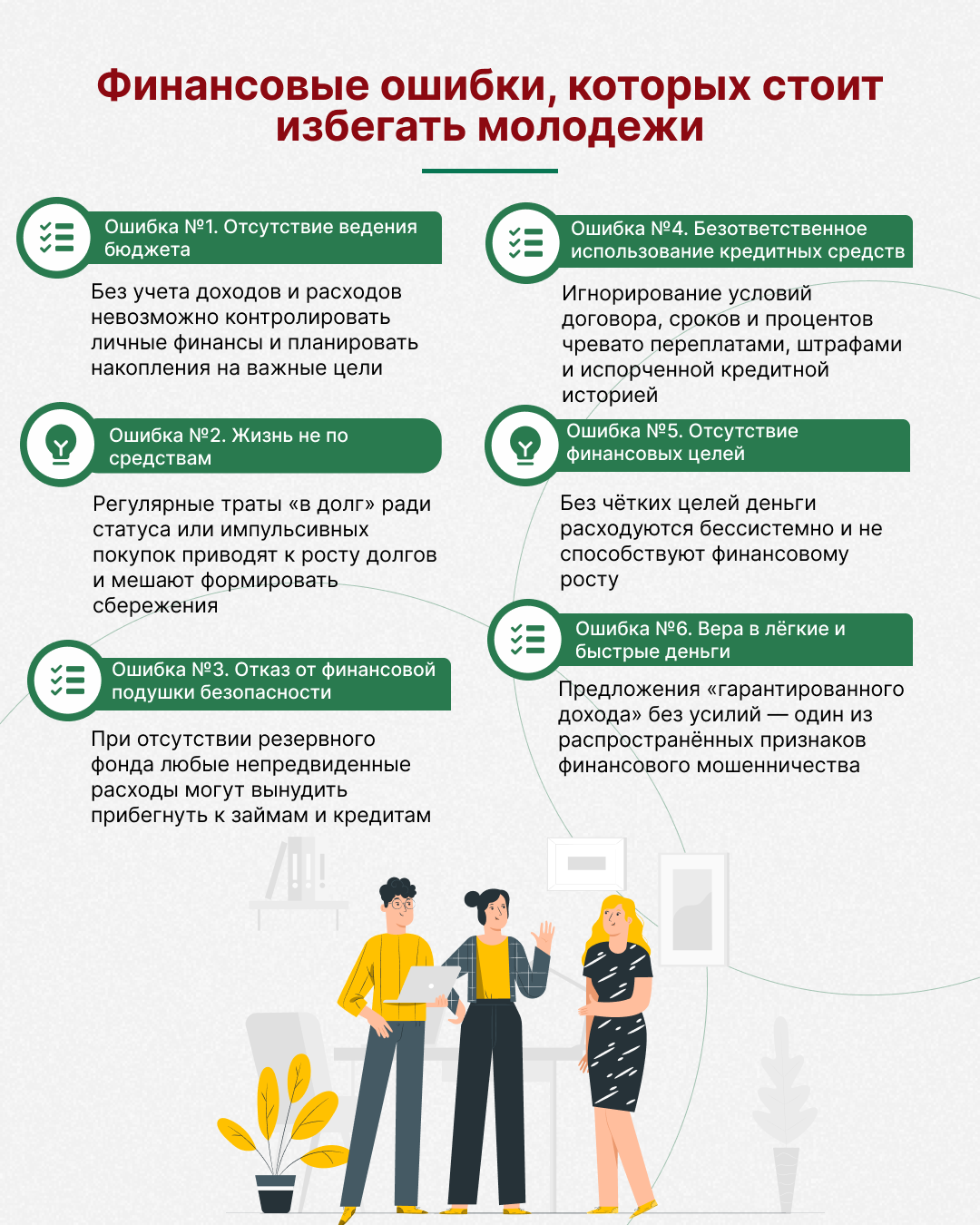 Финансовые ошибки, которых стоит избегать молодежи

Ошибка №1. Отсутствие ведения бюджета

Без учета доходов и расходов невозможно контролировать личные финансы и планировать накопления на важные цели

Ошибка №2. Жизнь не по средствам

Регулярные траты «в долг» ради статуса или импульсивных покупок приводят к росту долгов и мешают формировать сбережения

Ошибка №3. Отказ от финансовой подушки безопасности

При отсутствии резервного фонда любые непредвиденные расходы могут вынудить прибегнуть к займам и кредитам

Ошибка №4. Безответственное использование кредитных средств

Игнорирование условий договора, сроков и процентов чревато переплатами, штрафами и испорченной кредитной историей

Ошибка №5. Отсутствие финансовых целей

Без чётких целей деньги расходуются бессистемно и не способствуют финансовому росту

Ошибка №6. Вера в лёгкие и быстрые деньги

Предложения «гарантированного дохода» без усилий — один из распространённых признаков финансового мошенничества