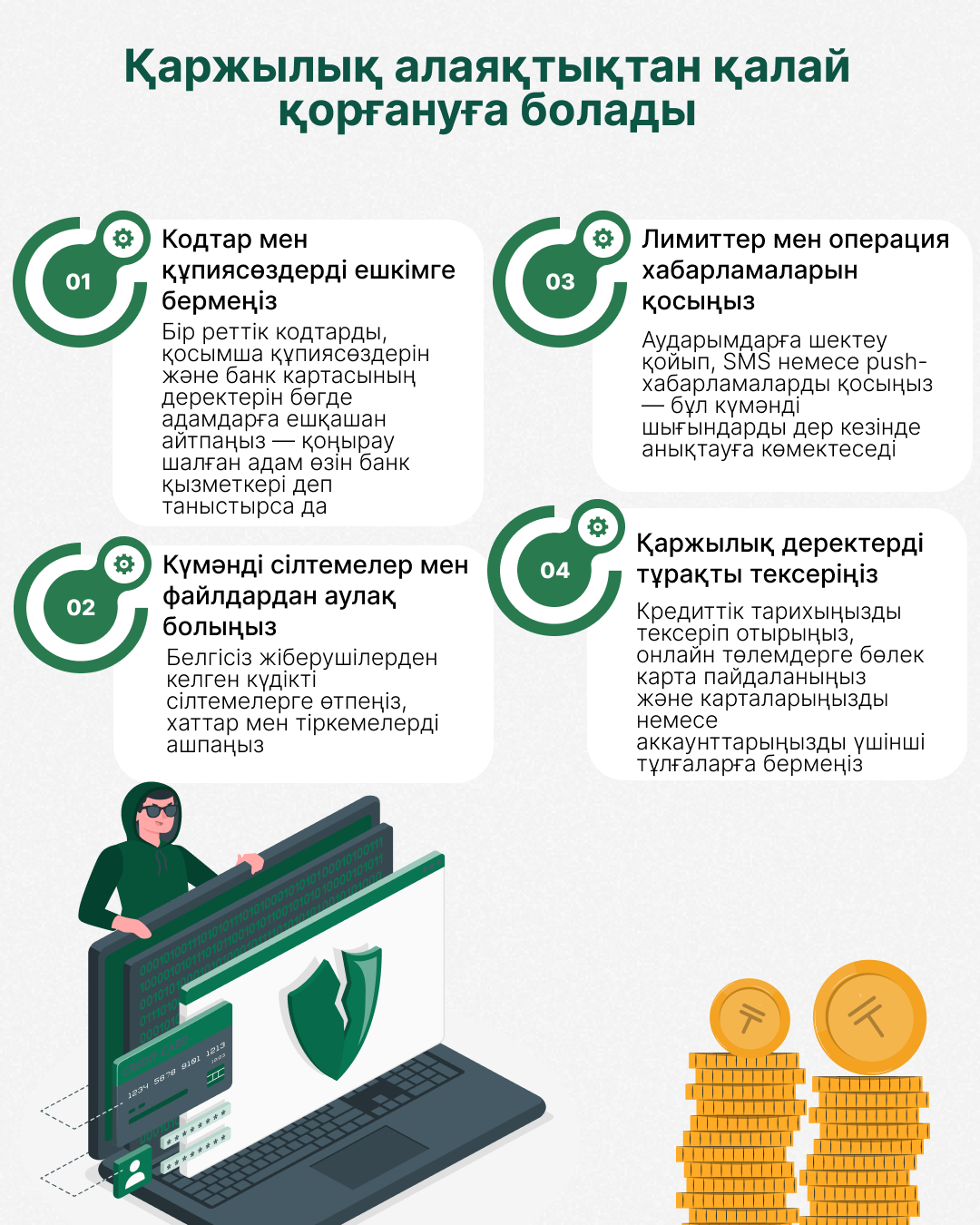 Қаржылық алаяқтықтан қалай қорғануға болады

01
Кодтар мен құпиясөздерді ешкімге бермеңіз
Бір реттік кодтарды, қосымша құпиясөздерін және банк картасының деректерін бөгде адамдарға ешқашан айтпаңыз — қоңырау шалған адам өзін банк қызметкері деп таныстырса да

02
Күмәнді сілтемелер мен файлдардан аулақ болыңыз
Белгісіз жіберушілерден келген күдікті сілтемелерге өтпеңіз, хаттар мен тіркемелерді ашпаңыз

03
Лимиттер мен операция хабарламаларын қосыңыз
Аударымдарға шектеу қойып, SMS немесе push-хабарламаларды қосыңыз — бұл күмәнді шығындарды дер кезінде анықтауға көмектеседі

04
Қаржылық деректерді тұрақты тексеріңіз
Кредиттік тарихыңызды тексеріп отырыңыз, онлайн төлемдерге бөлек карта пайдаланыңыз және карталарыңызды немесе аккаунттарыңызды үшінші тұлғаларға бермеңіз

1234 5678 9101 1213
********
********