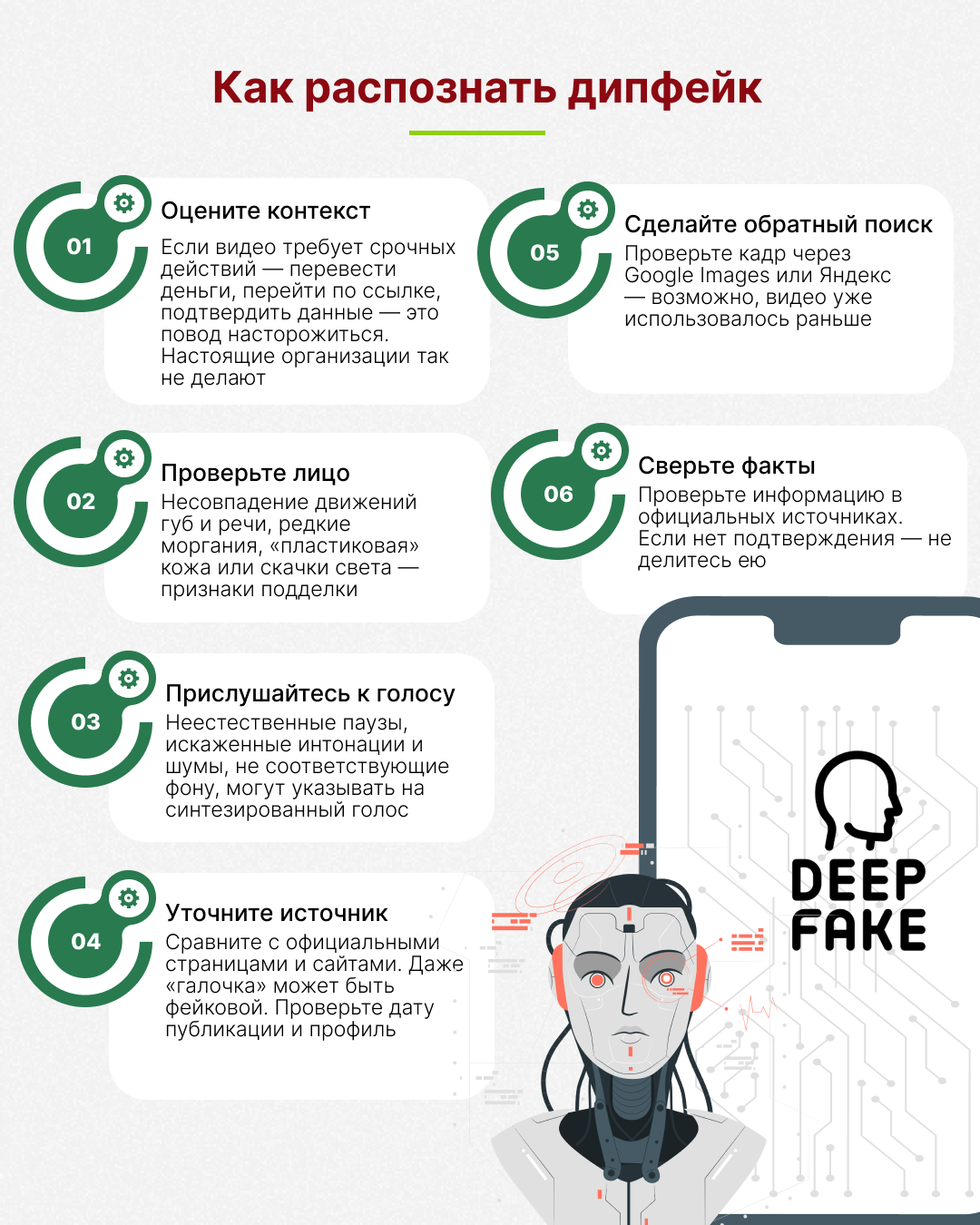 Как распознать дипфейк

01
Оцените контекст
Если видео требует срочных действий — перевести деньги, перейти по ссылке, подтвердить данные — это повод насторожиться. Настоящие организации так не делают

02
Проверьте лицо
Несовпадение движений губ и речи, редкие моргания, «пластиковая» кожа или скачки света — признаки подделки

03
Прислушайтесь к голосу
Неестественные паузы, искаженные интонации и шумы, не соответствующие фону, могут указывать на синтезированный голос

04
Уточните источник
Сравните с официальными страницами и сайтами. Даже «галочка» может быть фейковой. Проверьте дату публикации и профиль

05
Сделайте обратный поиск
Проверьте кадр через Google Images или Яндекс — возможно, видео уже использовалось раньше

06
Сверьте факты
Проверьте информацию в официальных источниках. Если нет подтверждения — не делитесь ею

DEEP
FAKE