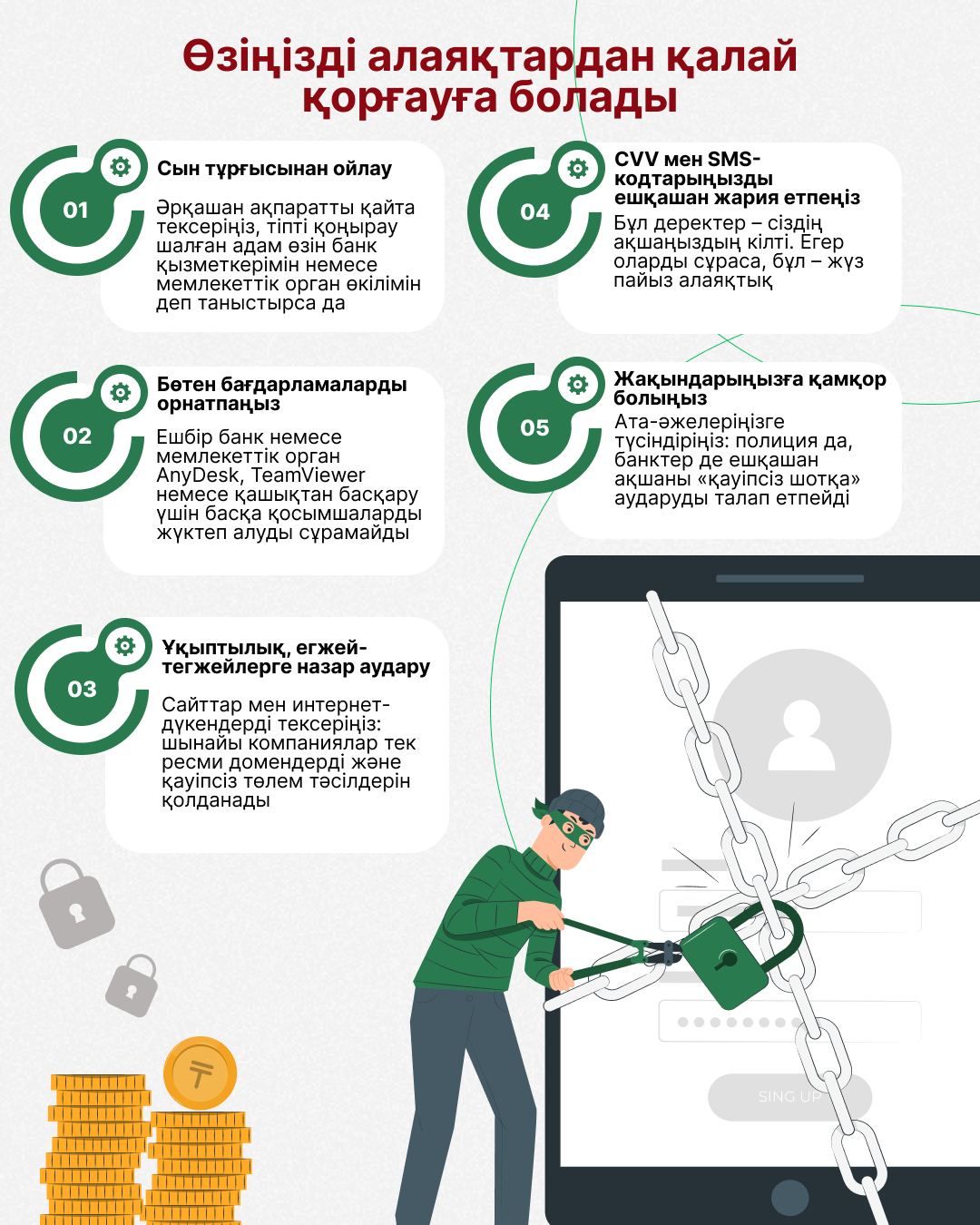 Өзіңізді алаяқтардан қалай қорғауға болады

01
Сын тұрғысынан ойлау
Әрқашан ақпаратты қайта тексеріңіз, тіпті қоңырау шалған адам өзін банк қызметкерімін немесе мемлекеттік орган өкілімін деп таныстырса да

02
Бөтен бағдарламаларды орнатпаңыз
Ешбір банк немесе мемлекеттік орган AnyDesk, TeamViewer немесе қашықтан басқару үшін басқа қосымшаларды жүктеп алуды сұрамайды

03
Ұқыптылық, егжей-тегжейлерге назар аудару
Сайттар мен интернет-дүкендерді тексеріңіз: шынайы компаниялар тек ресми домендерді және қауіпсіз төлем тәсілдерін қолданады

04
CVV мен SMS-кодтарыңызды ешқашан жария етпеңіз
Бұл деректер – сіздің ақшаңыздың кілті. Егер оларды сұраса, бұл – жүз пайыз алаяқтық

05
Жақындарыңызға қамқор болыңыз
Ата-әжелеріңізге түсіндіріңіз: полиция да, банктер де ешқашан ақшаны «қауіпсіз шотқа» аударуды талап етпейді

SING UP