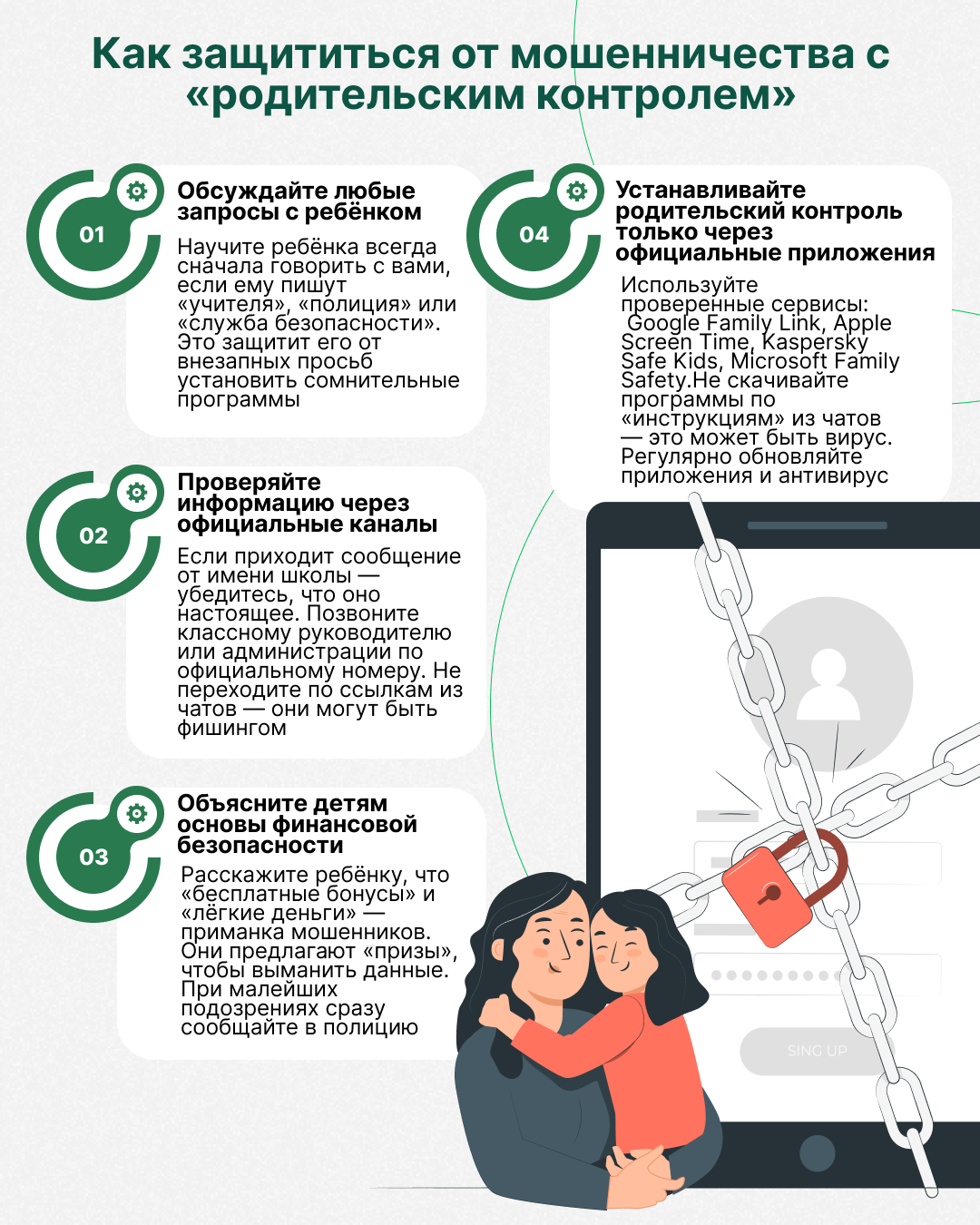 Как защититься от мошенничества с «родительским контролем»

01

Обсуждайте любые запросы с ребёнком

Научите ребёнка всегда сначала говорить с вами, если ему пишут «учителя», «полиция» или «служба безопасности». Это защитит его от внезапных просьб установить сомнительные программы

02

Проверяйте информацию через официальные каналы

Если приходит сообщение от имени школы — убедитесь, что оно настоящее. Позвоните классному руководителю или администрации по официальному номеру. Не переходите по ссылкам из чатов — они могут быть фишингом

03

Объясните детям основы финансовой безопасности

Расскажите ребёнку, что «бесплатные бонусы» и «лёгкие деньги» — приманка мошенников. Они предлагают «призы», чтобы выманить данные. При малейших подозрениях сразу сообщайте в полицию

04

Устанавливайте родительский контроль только через официальные приложения

Используйте проверенные сервисы: Google Family Link, Apple Screen Time, Kaspersky Safe Kids, Microsoft Family Safety.Не скачивайте программы по «инструкциям» из чатов — это может быть вирус. Регулярно обновляйте приложения и антивирус

SING UP